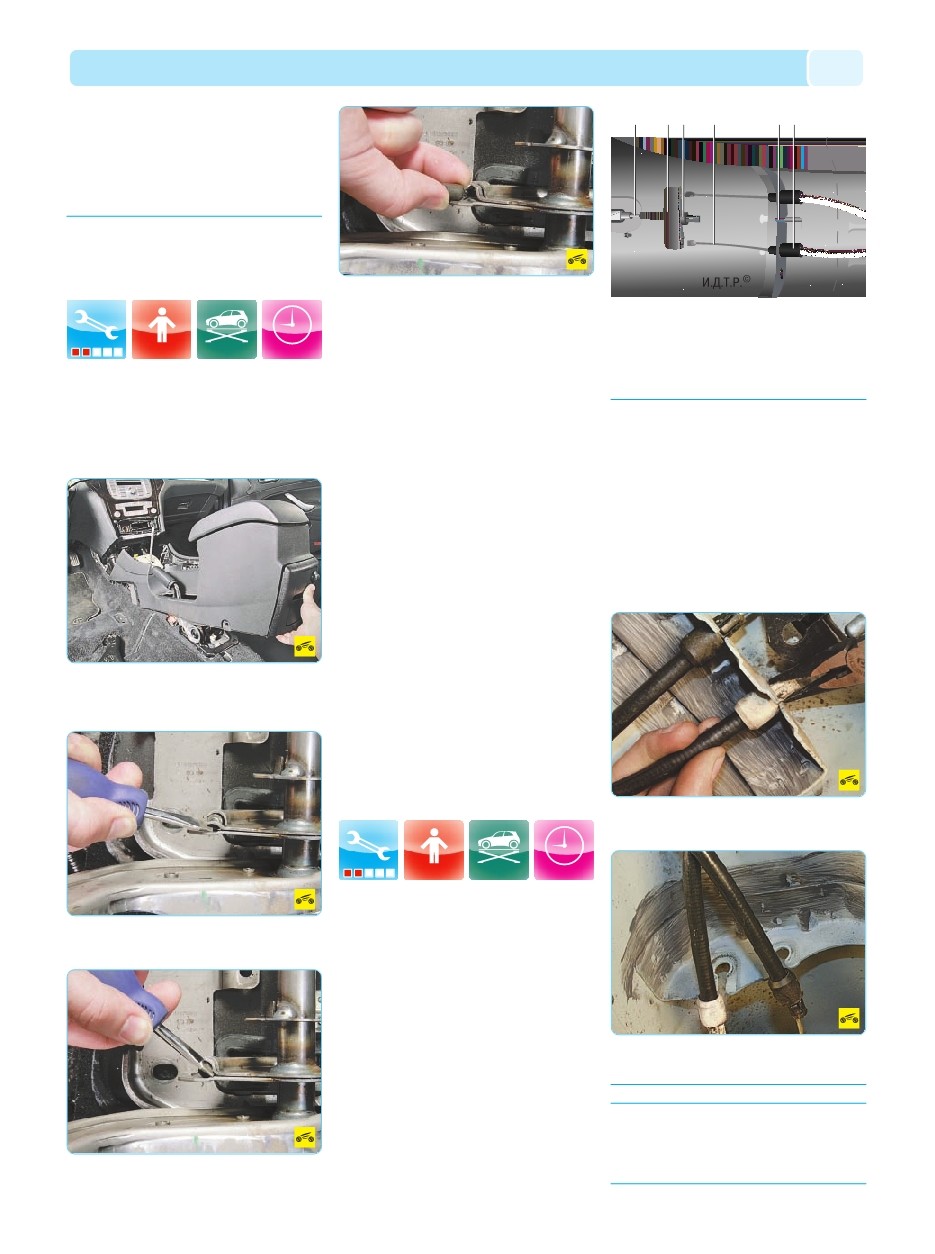 И.Д.Т.Р.©